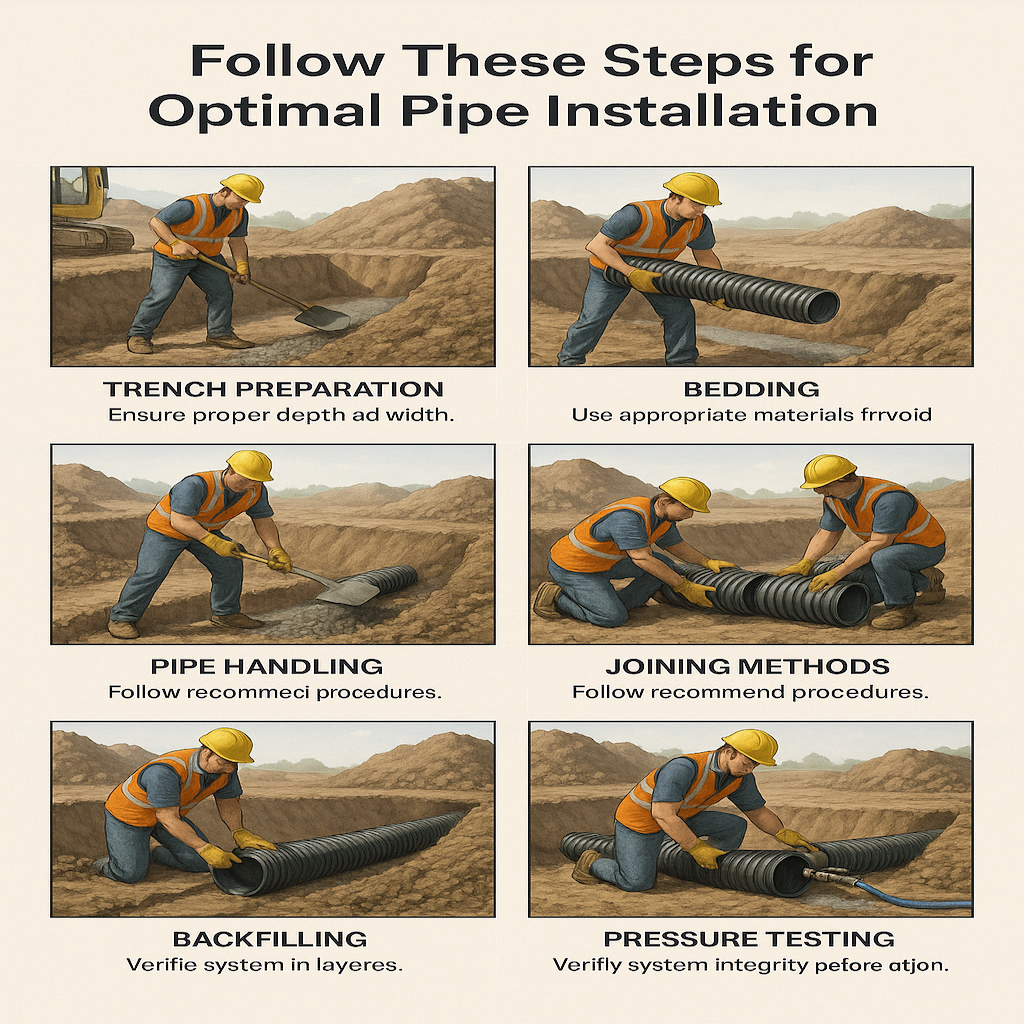 Follow These Steps for Optimal Pipe Installation

TRENCH PREPARATION
Ensure proper depth ad width.

BEDDING
Use appropriate materials frrvoid

PIPE HANDLING
Follow recommeci procedures.

JOINING METHODS
Follow recommend procedures.

BACKFILLING
Verifie system in layeres.

PRESSURE TESTING
Verifly system integrity pefore atjon.